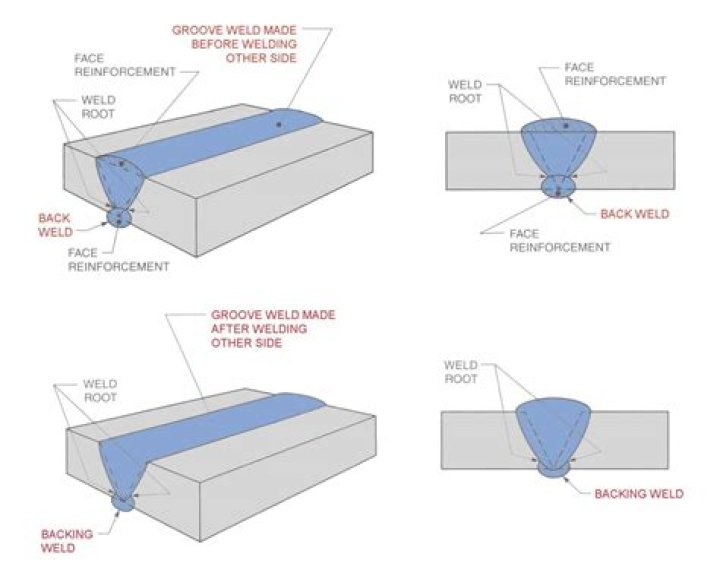 GROOVE WELD MADE BEFORE WELDING OTHER SIDE

FACE REINFORCEMENT

WELD ROOT

BACK WELD

FACE REINFORCEMENT

WELD ROOT

FACE REINFORCEMENT

BACK WELD

FACE REINFORCEMENT

GROOVE WELD MADE AFTER WELDING OTHER SIDE

WELD ROOT

BACKING WELD

WELD ROOT

BACKING WELD