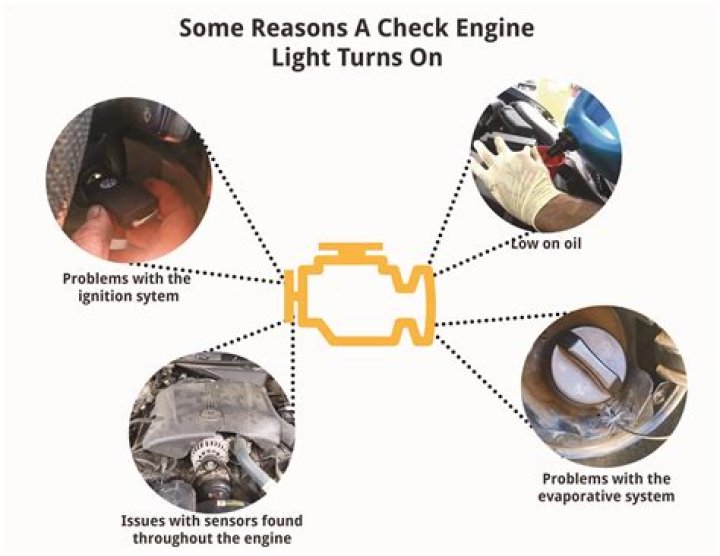 Some Reasons A Check Engine Light Turns On

Problems with the ignition sytem

Low on oil

Issues with sensors found throughout the engine

Problems with the evaporative system