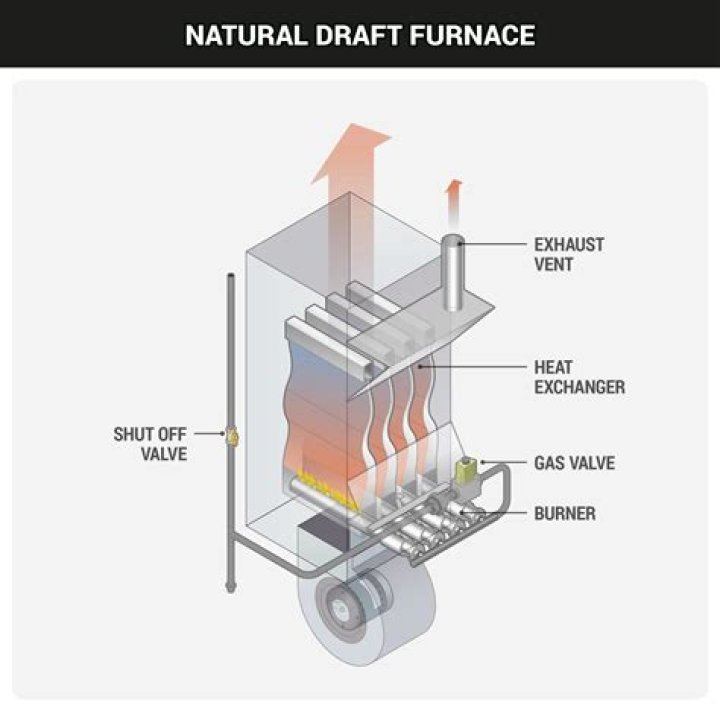 NATURAL DRAFT FURNACE

EXHAUST VENT

HEAT EXCHANGER

SHUT OFF VALVE

GAS VALVE

BURNER