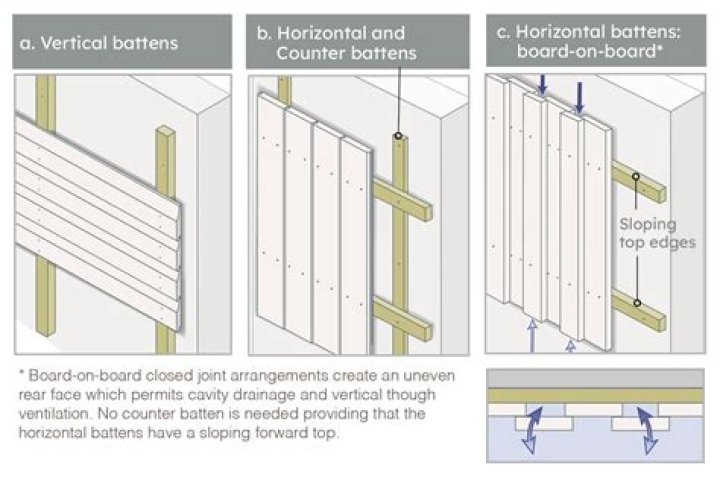 a. Vertical battens

b. Horizontal and Counter battens

c. Horizontal battens: board-on-board*

Sloping top edges

* Board-on-board closed joint arrangements create an uneven rear face which permits cavity drainage and vertical though ventilation. No counter batten is needed providing that the horizontal battens have a sloping forward top.