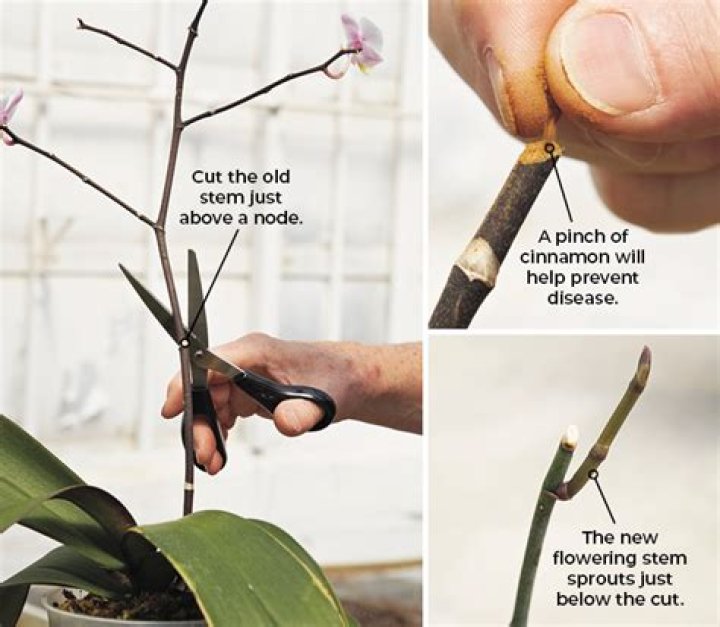 Cut the old stem just above a node.

A pinch of cinnamon will help prevent disease.

The new flowering stem sprouts just below the cut.