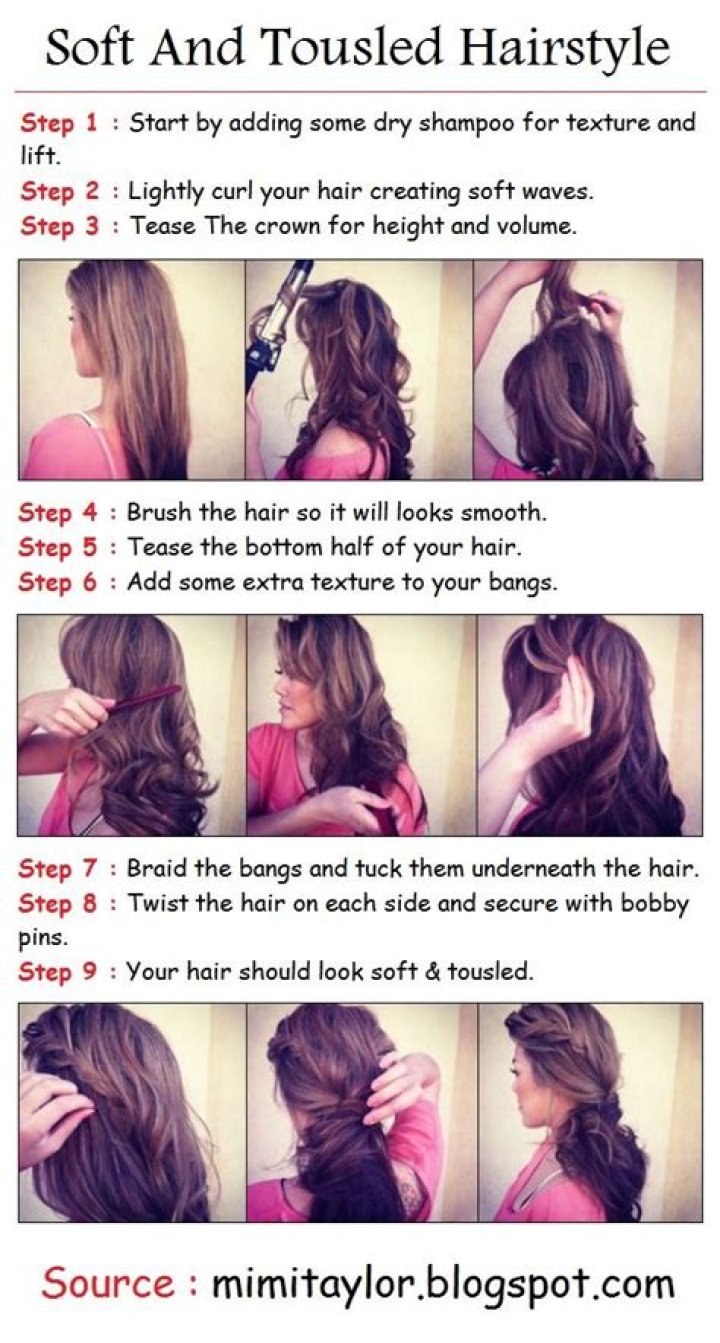 Soft And Tousled Hairstyle

Step 1 : Start by adding some dry shampoo for texture and lift.

Step 2 : Lightly curl your hair creating soft waves.

Step 3 : Tease The crown for height and volume.

Step 4 : Brush the hair so it will looks smooth.

Step 5 : Tease the bottom half of your hair.

Step 6 : Add some extra texture to your bangs.

Step 7 : Braid the bangs and tuck them underneath the hair.

Step 8 : Twist the hair on each side and secure with bobby pins.

Step 9 : Your hair should look soft & tousled.

Source : mimitaylor.blogspot.com