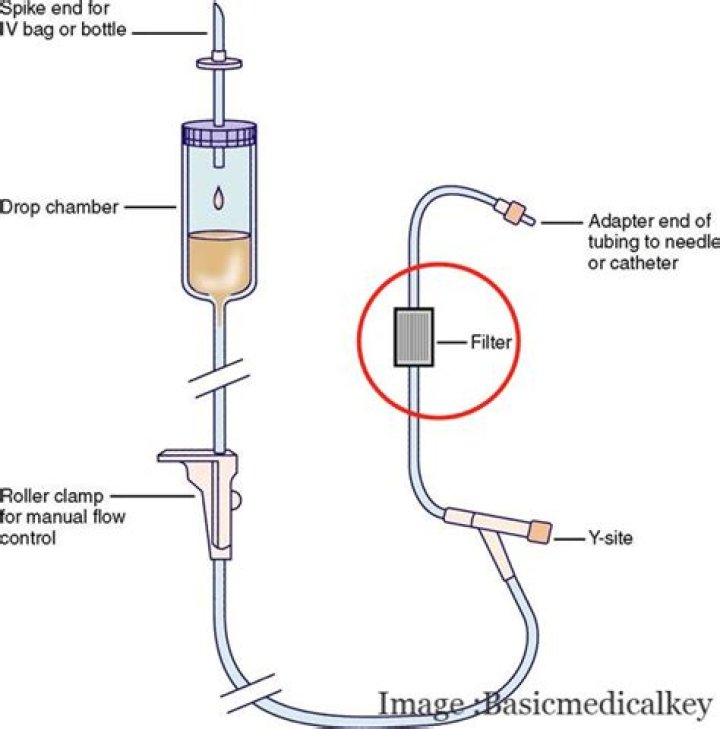 Spike end for IV bag or bottle

Drop chamber

Adapter end of tubing to needle or catheter

Filter

Roller clamp for manual flow control

Y-site

Image :Basicmedicalkey