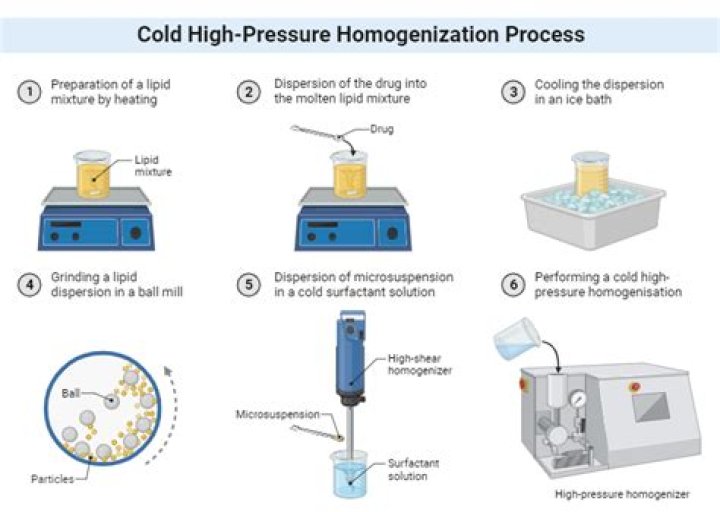 Cold High-Pressure Homogenization Process

1 Preparation of a lipid mixture by heating

Lipid mixture

2 Dispersion of the drug into the molten lipid mixture

Drug

3 Cooling the dispersion in an ice bath

4 Grinding a lipid dispersion in a ball mill

Ball

Particles

5 Dispersion of microsuspension in a cold surfactant solution

High-shear homogenizer

Microsuspension

Surfactant solution

6 Performing a cold high-pressure homogenisation

High-pressure homogenizer